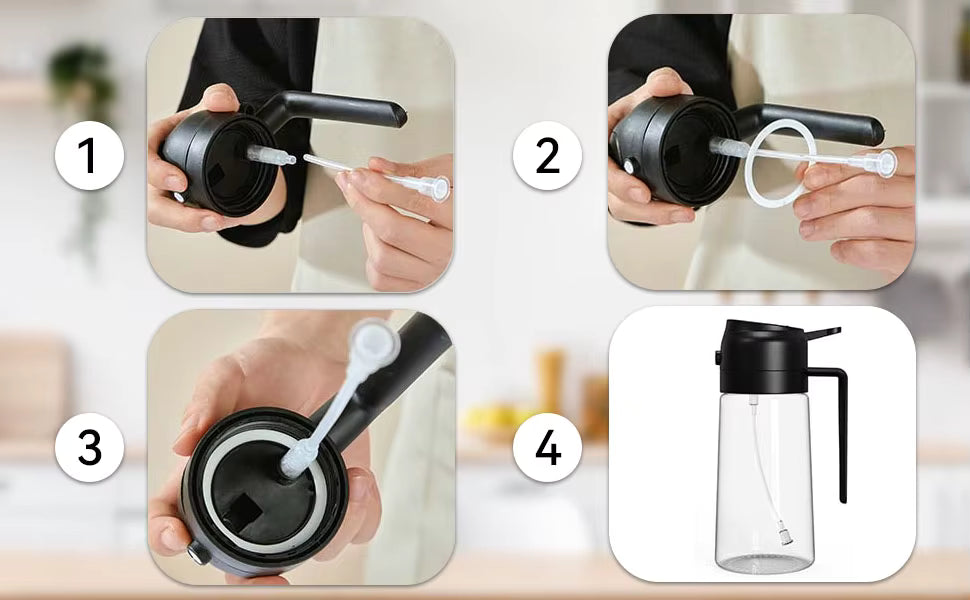 1

2

3

4